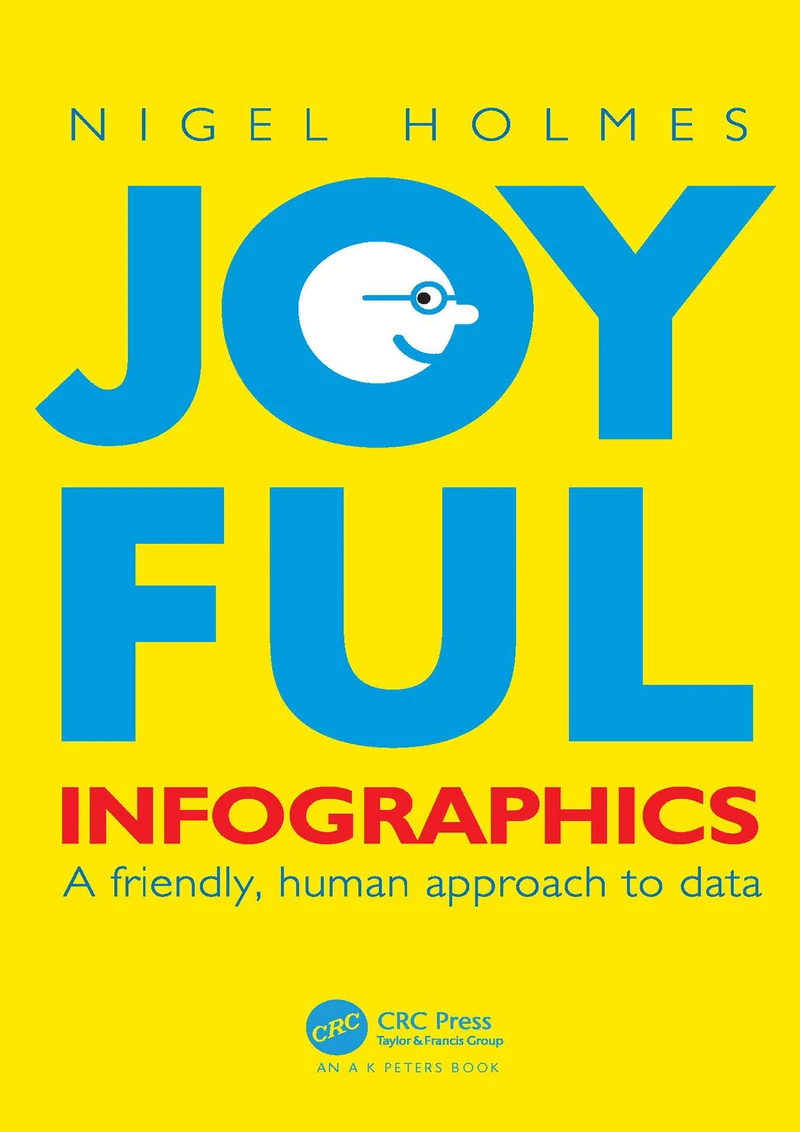 NIGEL HOLMES

JOY
FUL

INFOGRAPHICS

A friendly, human approach to data

CRC

CRC Press
Taylor & Francis Group

AN A K PETERS BOOK